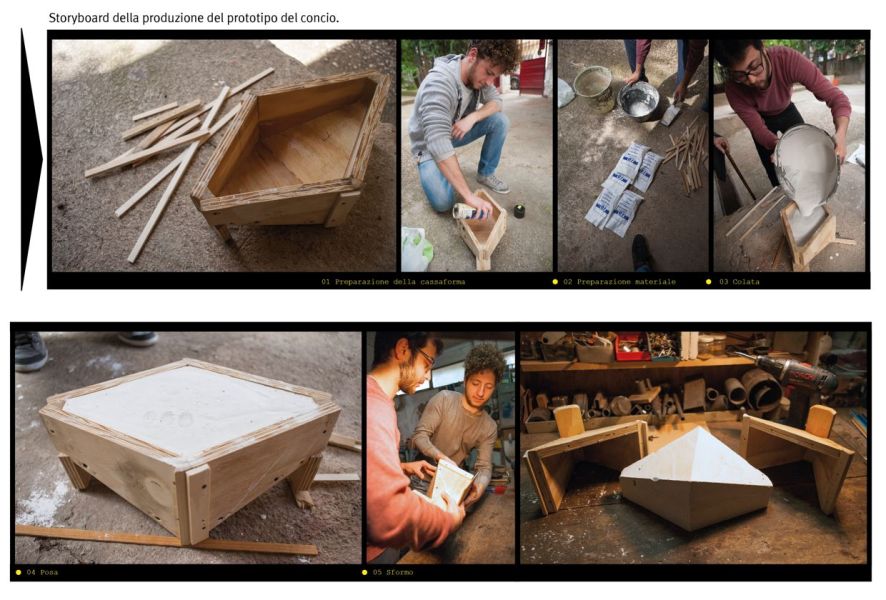 Storyboard della produzione del prototipo del concio.

01 Preparazione della cassaforma

02 Preparazione materiale

03 Colata

04 Posa

05 Sformo